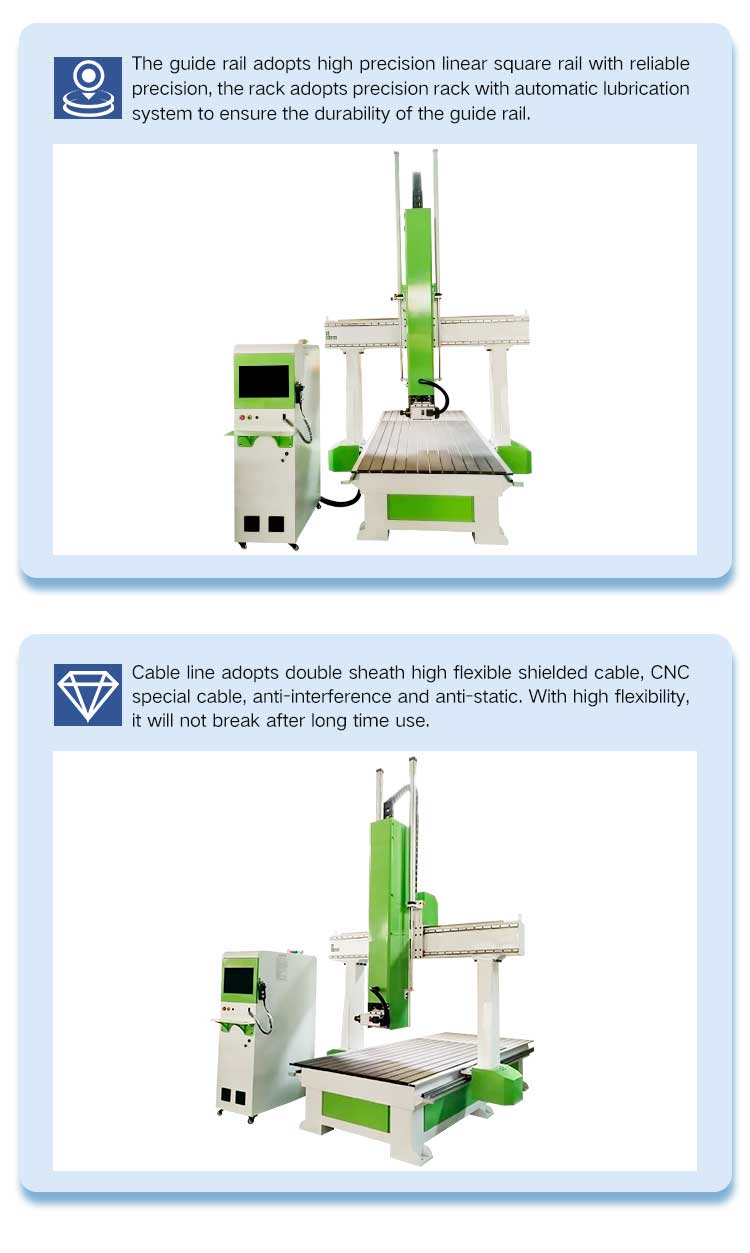 The guide rail adopts high precision linear square rail with reliable precision, the rack adopts precision rack with automatic lubrication system to ensure the durability of the guide rail.

Cable line adopts double sheath high flexible shielded cable, CNC special cable, anti-interference and anti-static. With high flexibility, it will not break after long time use.